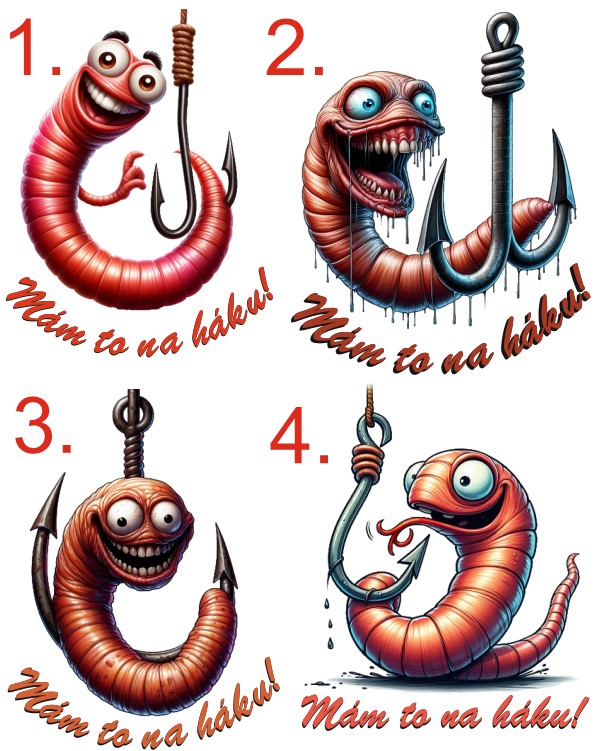 1.

Mám to na háku!

2.

Mám to na háku!

3.

Mám to na háku!

4.

Mám to na háku!