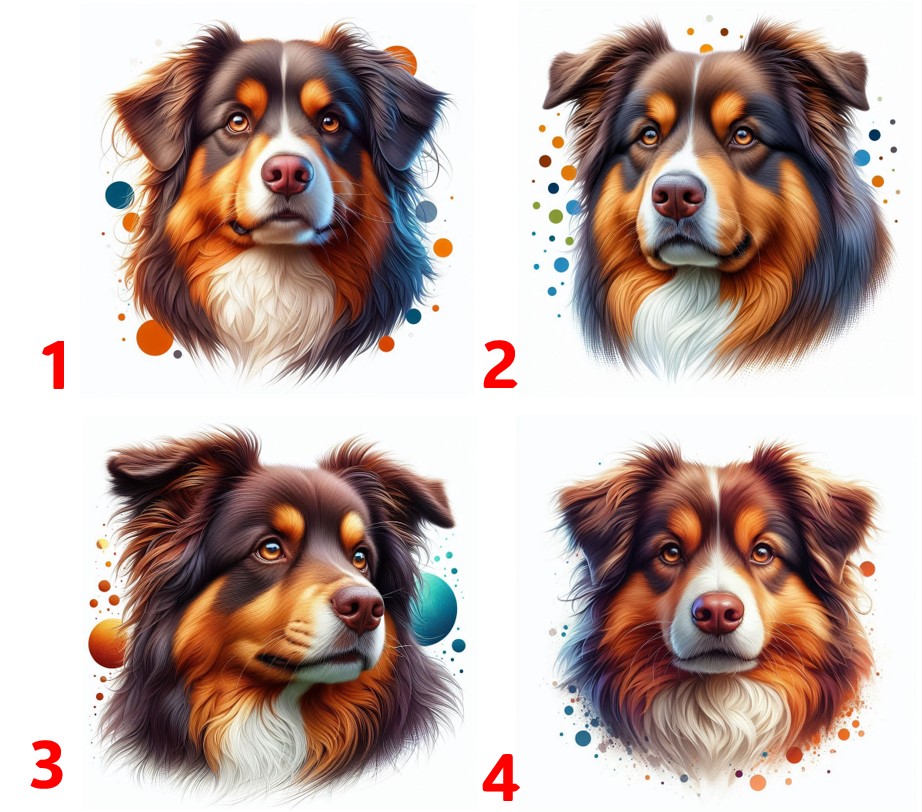 1
2
3
4