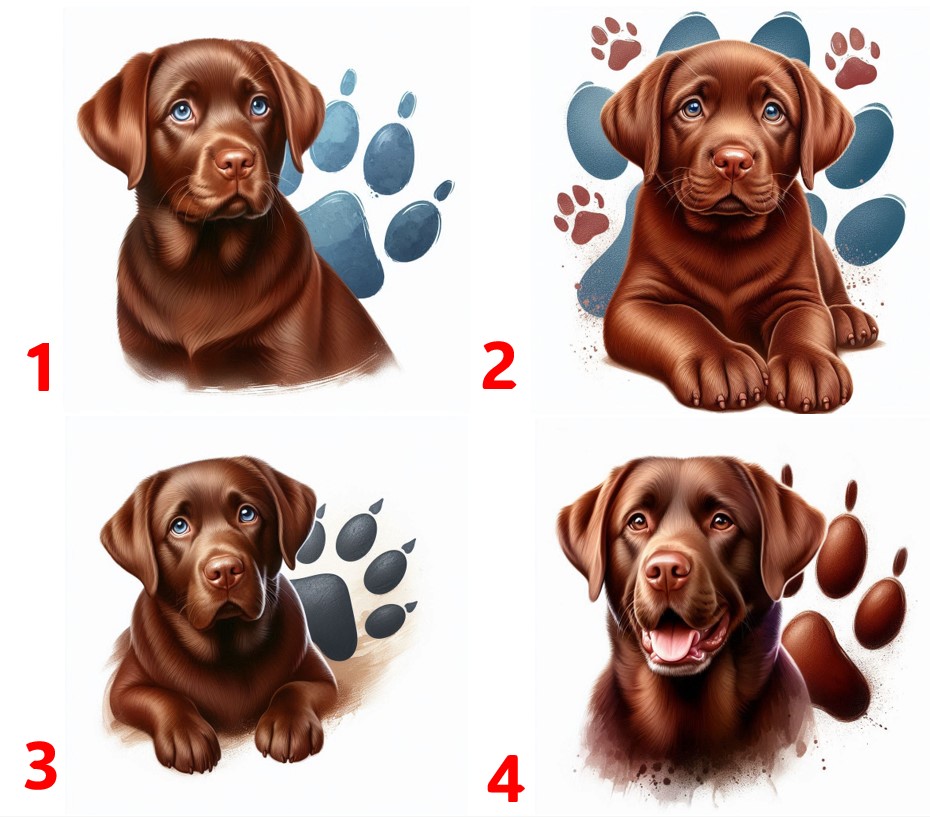 1
2
3
4