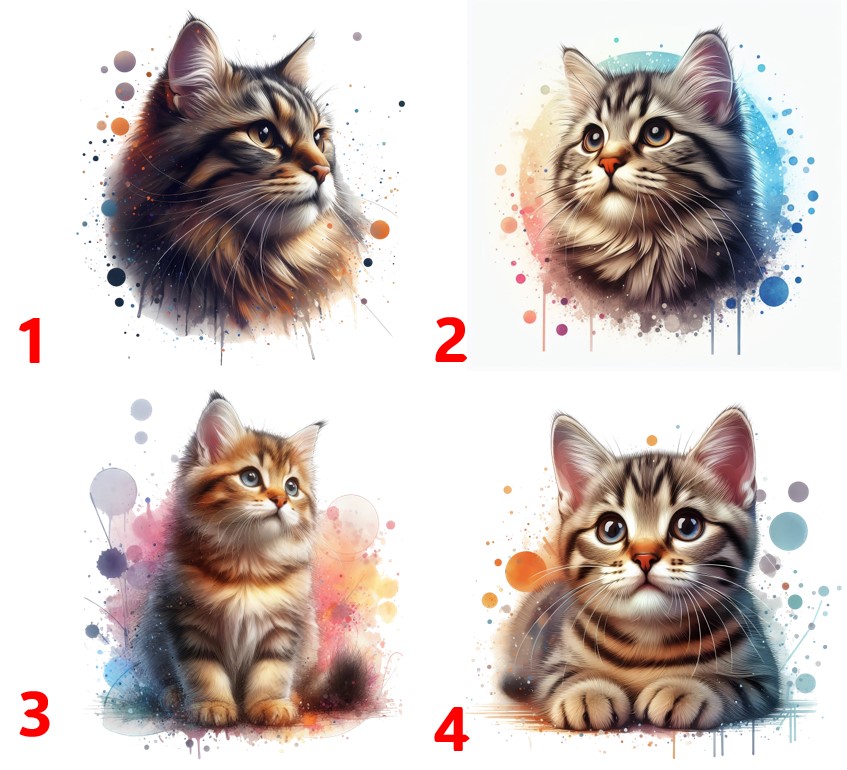 1

2

3

4