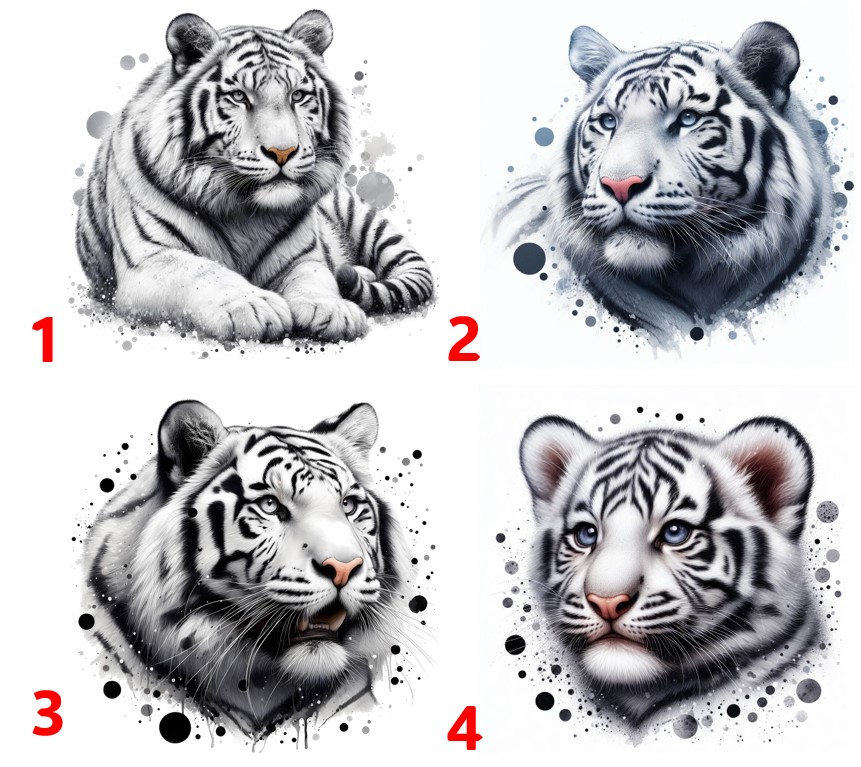 1

2

3

4