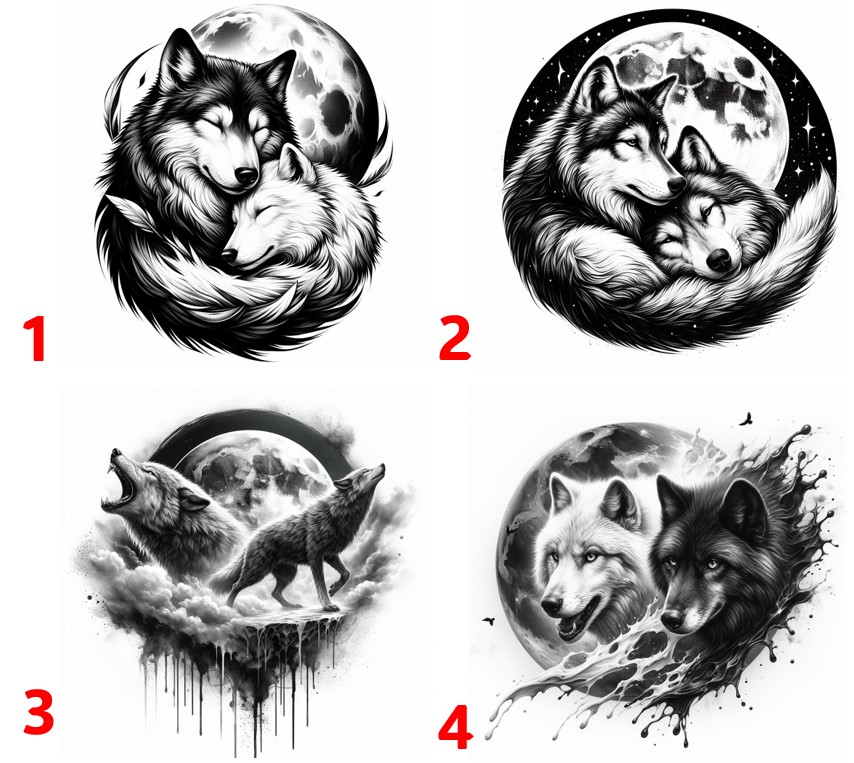 1

2

3

4