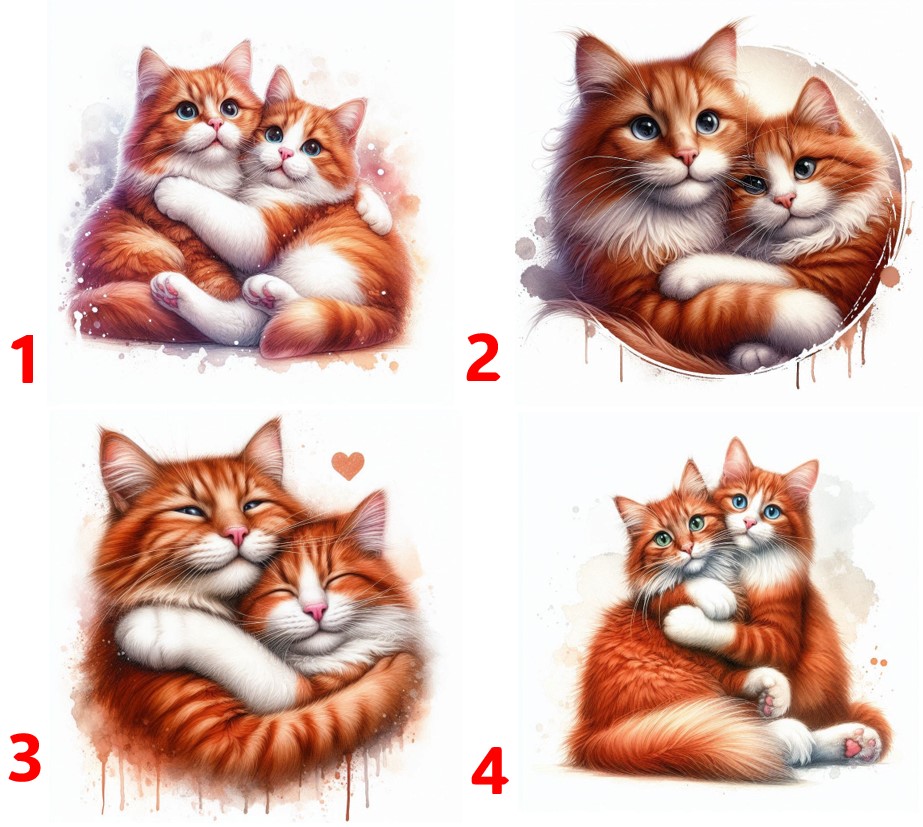 1

2

3

4