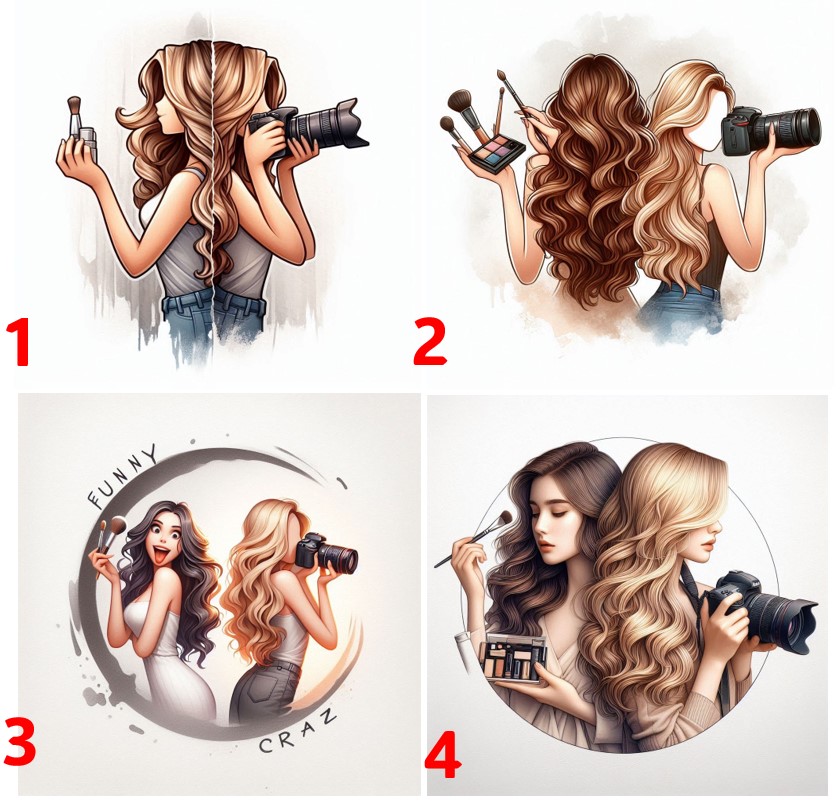 1

2

FUNNY

CRAZ

3

4