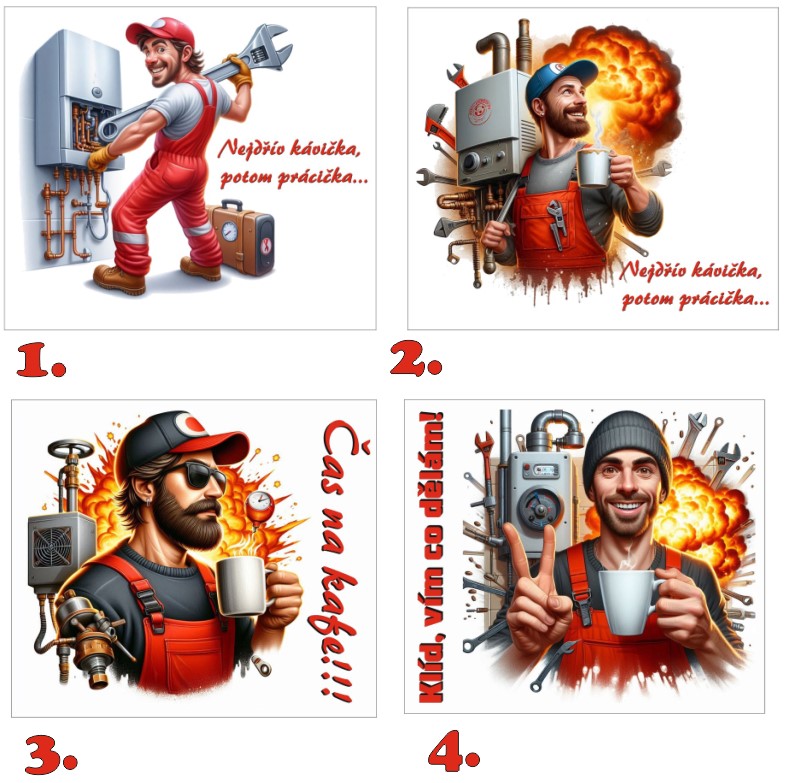 Nejdřív kávička, potom prácička...

1.

Nejdřív kávička, potom prácička...

2.

Čas na kafe!!!

3.

Klid, vím co dělám!

4.