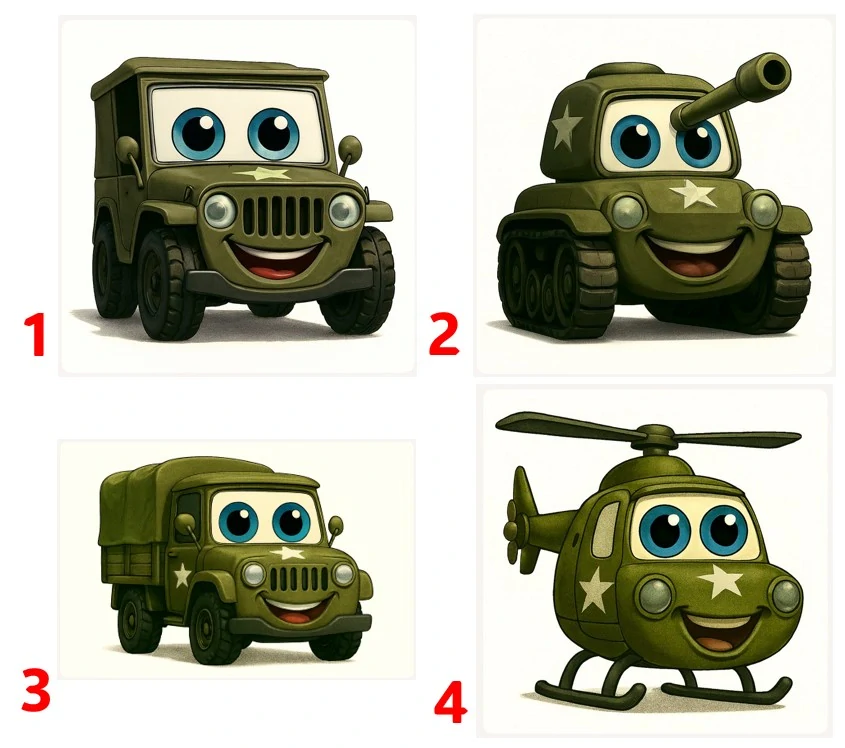 1

2

3

4